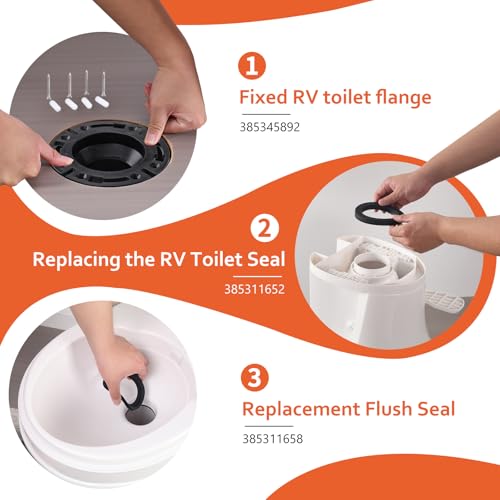 1

Fixed RV toilet flange

385345892

2

Replacing the RV Toilet Seal

385311652

3

Replacement Flush Seal

385311658